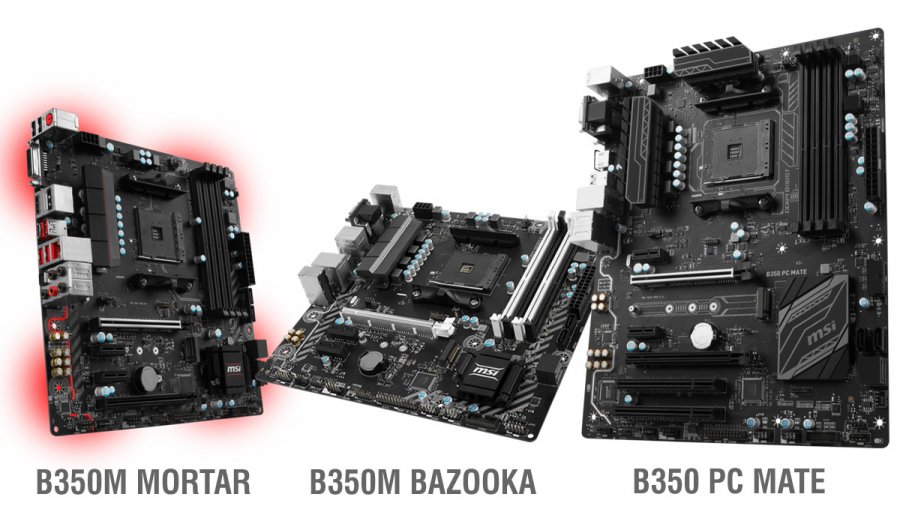 msi

msi

B350 PC MATE

msi

B350M MORTAR

B350M BAZOOKA

B350 PC MATE